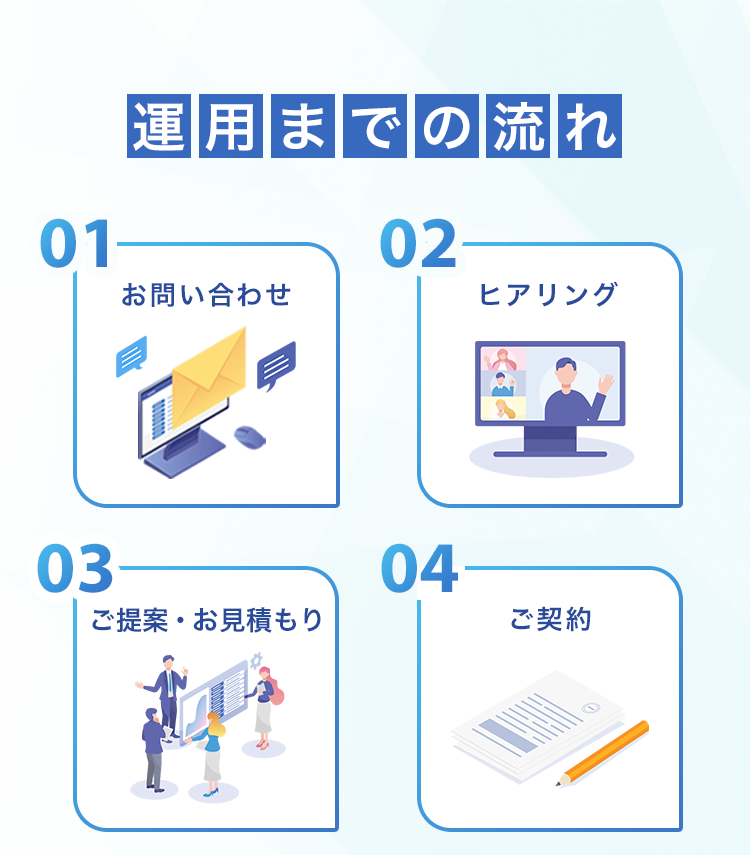 運用までの流れ

01
お問い合わせ

02
ヒアリング

03
ご提案・お見積もり

04
ご契約